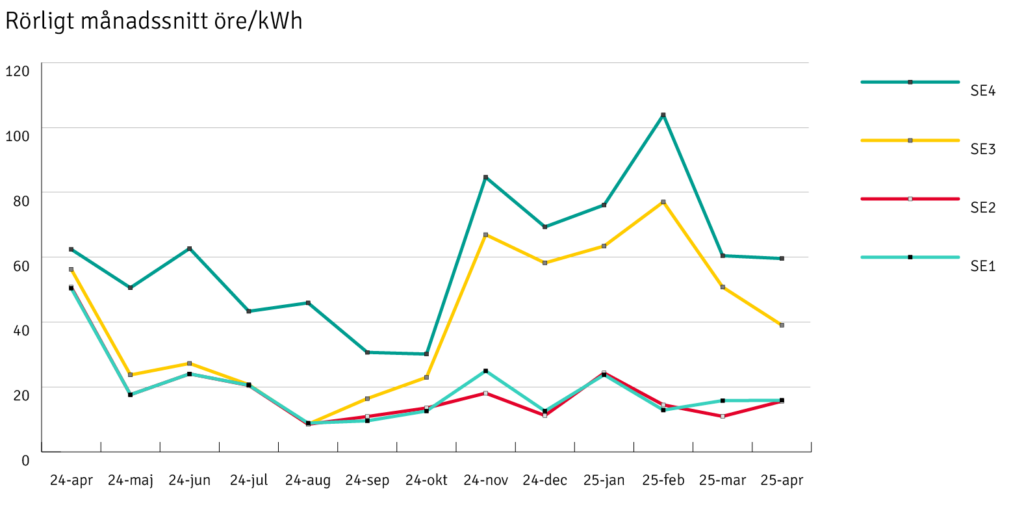 Rörligt månadssnitt öre/kWh

120
100
80
60
40
20
0

24-apr
24-maj
24-jun
24-jul
24-aug
24-sep
24-okt
24-nov
24-dec
25-jan
25-feb
25-mar
25-apr

SE4
SE3
SE2
SE1